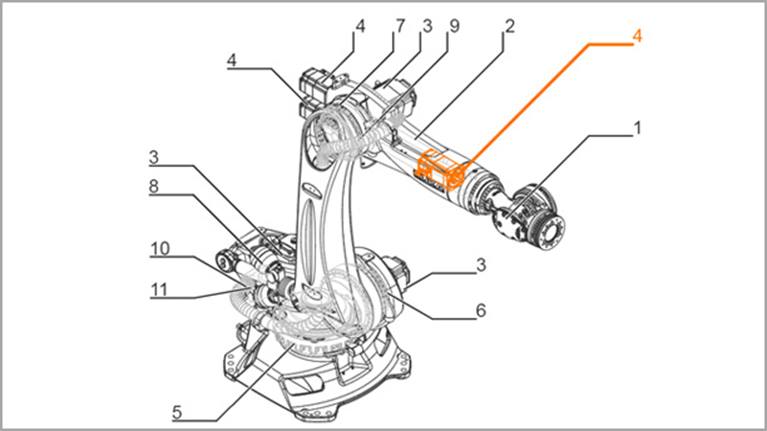 4
7
3
9
2
4
4
1
3
8
10
11
3
6
5