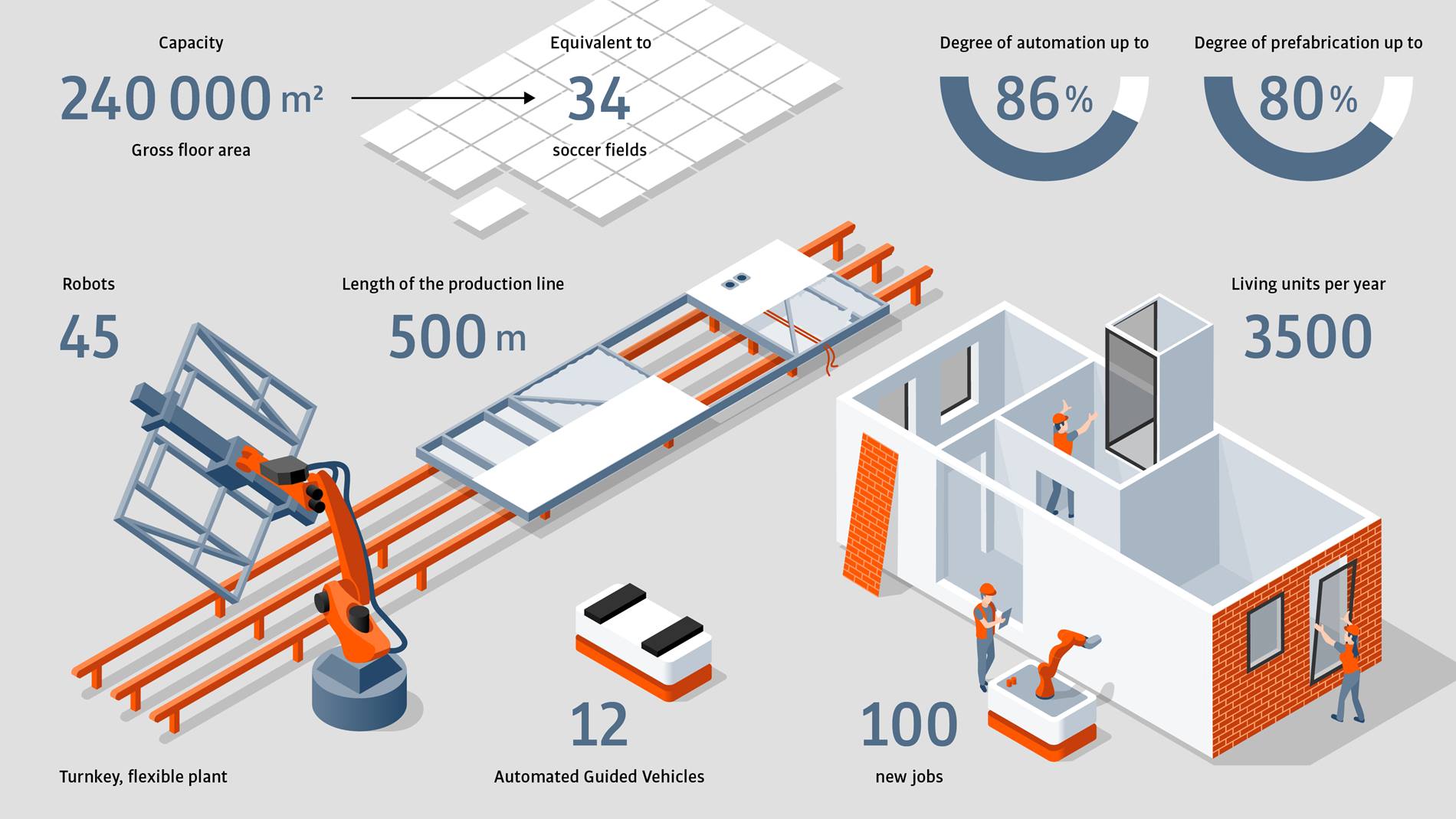 Capacity

240 000 m²

Gross floor area

Equivalent to

34

soccer fields

Degree of automation up to

86 %

Degree of prefabrication up to

80 %

Robots

45

Length of the production line

500 m

Living units per year

3500

Turnkey, flexible plant

12

Automated Guided Vehicles

100

new jobs